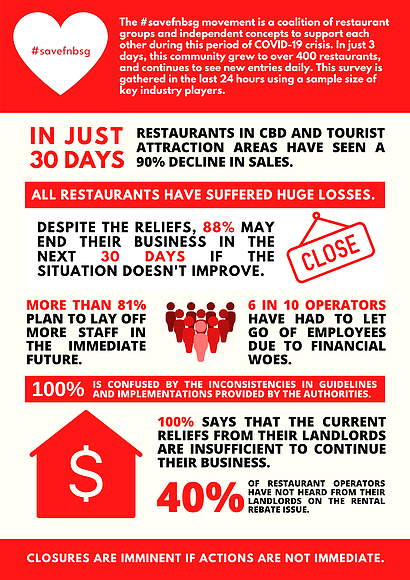 #savefnbsg

The #savefnbsg movement is a coalition of restaurant groups and independent concepts to support each other during this period of COVID-19 crisis. In just 3 days, this community grew to over 400 restaurants, and continues to see new entries daily. This survey is gathered in the last 24 hours using a sample size of key industry players.

IN JUST 30 DAYS

RESTAURANTS IN CBD AND TOURIST ATTRACTION AREAS HAVE SEEN A 90% DECLINE IN SALES.

ALL RESTAURANTS HAVE SUFFERED HUGE LOSSES.

DESPITE THE RELIEFS, 88% MAY END THEIR BUSINESS IN THE NEXT 30 DAYS IF THE SITUATION DOESN'T IMPROVE.

CLOSE

MORE THAN 81% PLAN TO LAY OFF MORE STAFF IN THE IMMEDIATE FUTURE.

6 IN 10 OPERATORS HAVE HAD TO LET GO OF EMPLOYEES DUE TO FINANCIAL WOES.

100% IS CONFUSED BY THE INCONSISTENCIES IN GUIDELINES AND IMPLEMENTATIONS PROVIDED BY THE AUTHORITIES.

$

100% SAYS THAT THE CURRENT RELIEFS FROM THEIR LANDLORDS ARE INSUFFICIENT TO CONTINUE THEIR BUSINESS.

40% OF RESTAURANT OPERATORS HAVE NOT HEARD FROM THEIR LANDLORDS ON THE RENTAL REBATE ISSUE.

CLOSURES ARE IMMINENT IF ACTIONS ARE NOT IMMEDIATE.